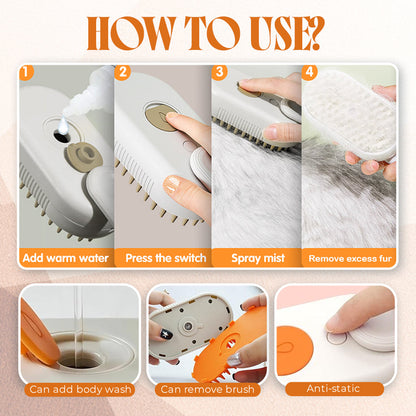 HOW TO USE?

1
Add warm water

2
Press the switch

3
Spray mist

4
Remove excess fur

Can add body wash

Can remove brush

Anti-static